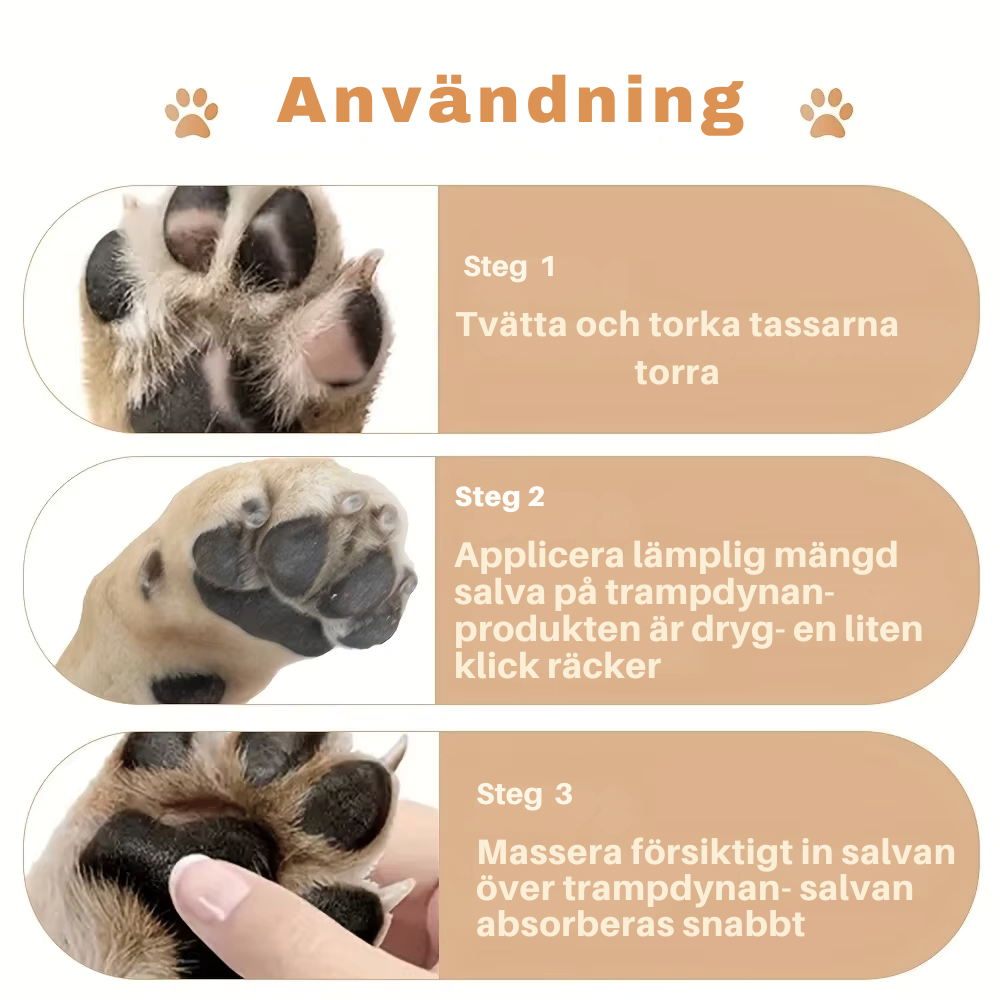 Användning

Steg 1

Tvätta och torka tassarna torra

Steg 2

Applicera lämplig mängd salva på trampdynan- produkten är dryg- en liten klick räcker

Steg 3

Massera försiktigt in salvan över trampdynan- salvan absorberas snabbt