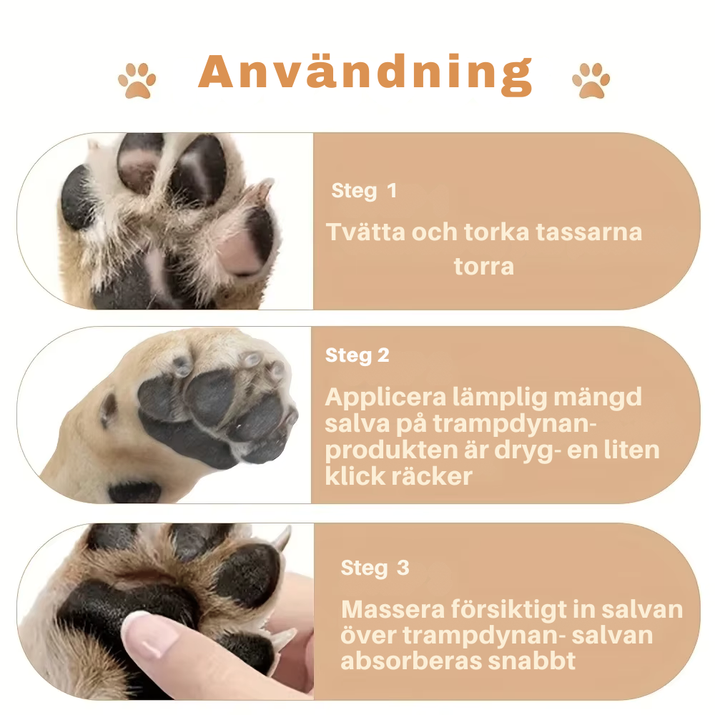 Användning

Steg 1

Tvätta och torka tassarna torra

Steg 2

Applicera lämplig mängd salva på trampdynan- produkten är dryg- en liten klick räcker

Steg 3

Massera försiktigt in salvan över trampdynan- salvan absorberas snabbt